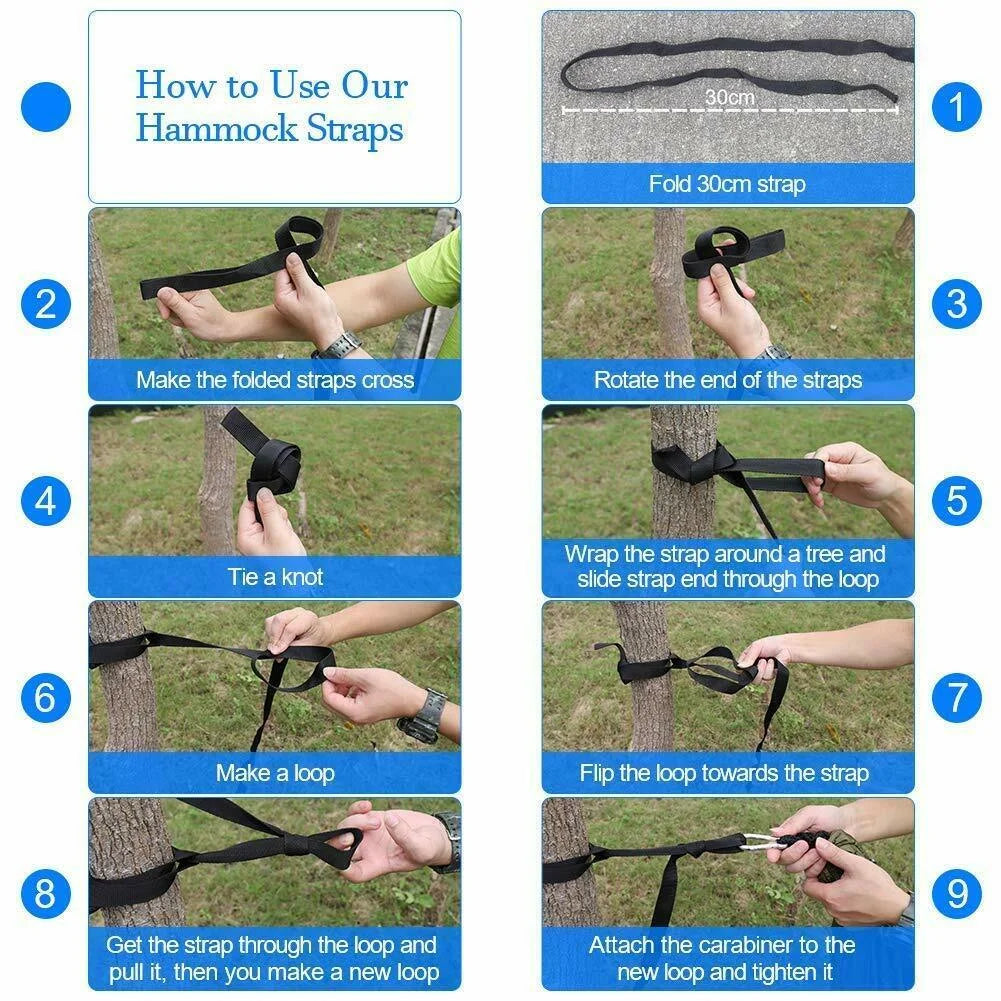 How to Use Our Hammock Straps

1

30cm

Fold 30cm strap

2

Make the folded straps cross

3

Rotate the end of the straps

4

Tie a knot

5

Wrap the strap around a tree and slide strap end through the loop

6

Make a loop

7

Flip the loop towards the strap

8

Get the strap through the loop and pull it, then you make a new loop

9

Attach the carabiner to the new loop and tighten it