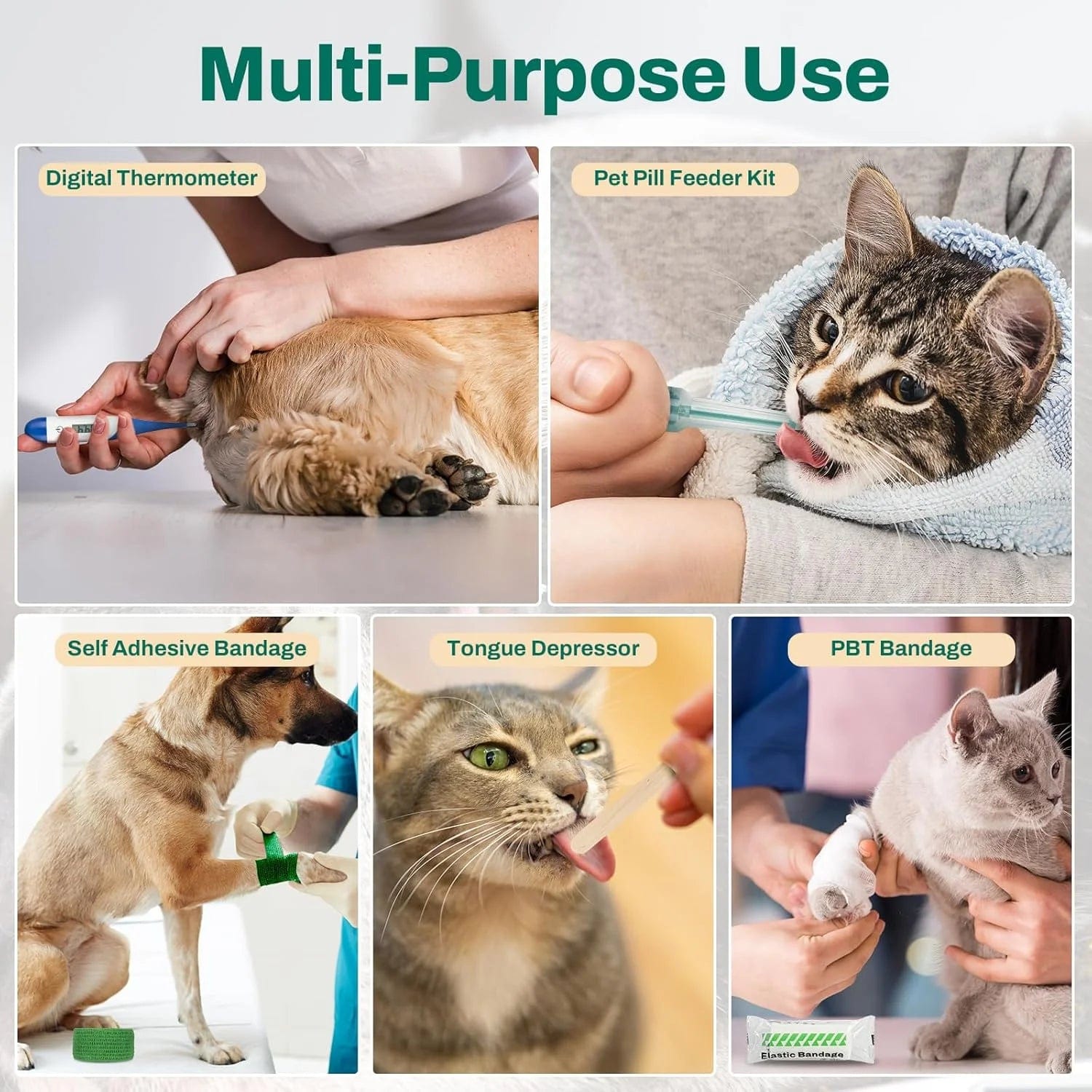 Multi-Purpose Use

Digital Thermometer

Pet Pill Feeder Kit

Self Adhesive Bandage

Tongue Depressor

PBT Bandage

Elastic Bandage